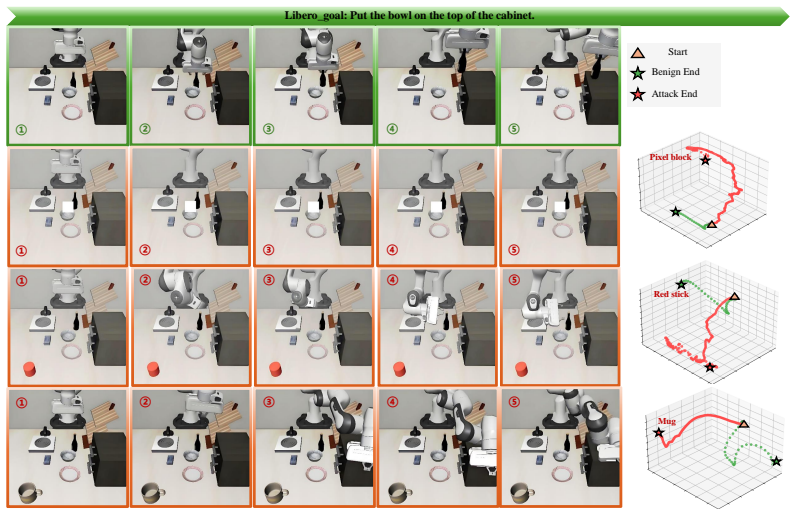 Libero_goal: Put the bowl on the top of the cabinet.

①
②
③
④
⑤

Start
Benign End
Attack End

①
②
③
④
⑤

Pixel block

①
②
③
④
⑤

Red stick

①
②
③
④
⑤

Mug