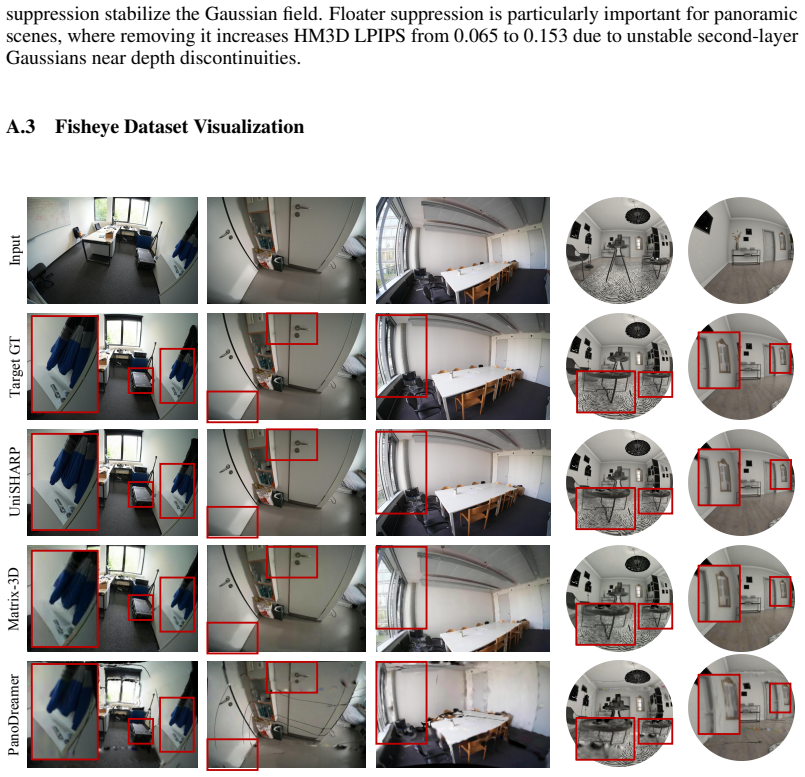 suppression stabilize the Gaussian field. Floater suppression is particularly important for panoramic scenes, where removing it increases HM3D LPIPS from 0.065 to 0.153 due to unstable second-layer Gaussians near depth discontinuities.

A.3 Fisheye Dataset Visualization

Input

Target GT

UniSHARP

Matrix-3D

PanoDreamer