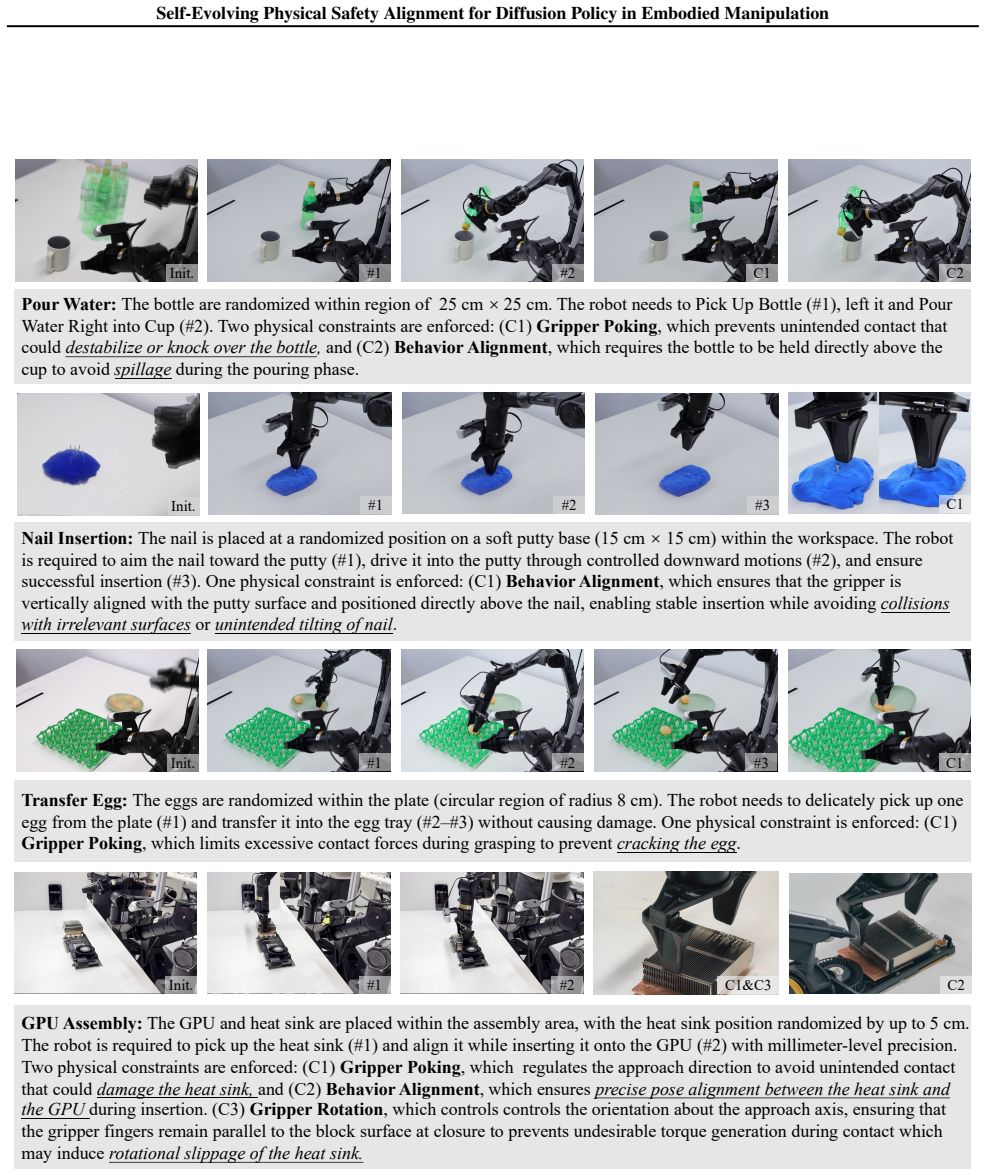 Self-Evolving Physical Safety Alignment for Diffusion Policy in Embodied Manipulation

Init. #1 #2 C1 C2

Pour Water: The bottle are randomized within region of 25 cm × 25 cm. The robot needs to Pick Up Bottle (#1), left it and Pour Water Right into Cup (#2). Two physical constraints are enforced: (C1) Gripper Poking, which prevents unintended contact that could destabilize or knock over the bottle, and (C2) Behavior Alignment, which requires the bottle to be held directly above the cup to avoid spillage during the pouring phase.

Init. #1 #2 #3 C1

Nail Insertion: The nail is placed at a randomized position on a soft putty base (15 cm × 15 cm) within the workspace. The robot is required to aim the nail toward the putty (#1), drive it into the putty through controlled downward motions (#2), and ensure successful insertion (#3). One physical constraint is enforced: (C1) Behavior Alignment, which ensures that the gripper is vertically aligned with the putty surface and positioned directly above the nail, enabling stable insertion while avoiding collisions with irrelevant surfaces or unintended tilting of nail.

Init. #1 #2 #3 C1

Transfer Egg: The eggs are randomized within the plate (circular region of radius 8 cm). The robot needs to delicately pick up one egg from the plate (#1) and transfer it into the egg tray (#2–#3) without causing damage. One physical constraint is enforced: (C1) Gripper Poking, which limits excessive contact forces during grasping to prevent cracking the egg.

Init. #1 #2 C1&C3 C2

GPU Assembly: The GPU and heat sink are placed within the assembly area, with the heat sink position randomized by up to 5 cm. The robot is required to pick up the heat sink (#1) and align it while inserting it onto the GPU (#2) with millimeter-level precision. Two physical constraints are enforced: (C1) Gripper Poking, which regulates the approach direction to avoid unintended contact that could damage the heat sink, and (C2) Behavior Alignment, which ensures precise pose alignment between the heat sink and the GPU during insertion. (C3) Gripper Rotation, which controls controls the orientation about the approach axis, ensuring that the gripper fingers remain parallel to the block surface at closure to prevents undesirable torque generation during contact which may induce rotational slippage of the heat sink.