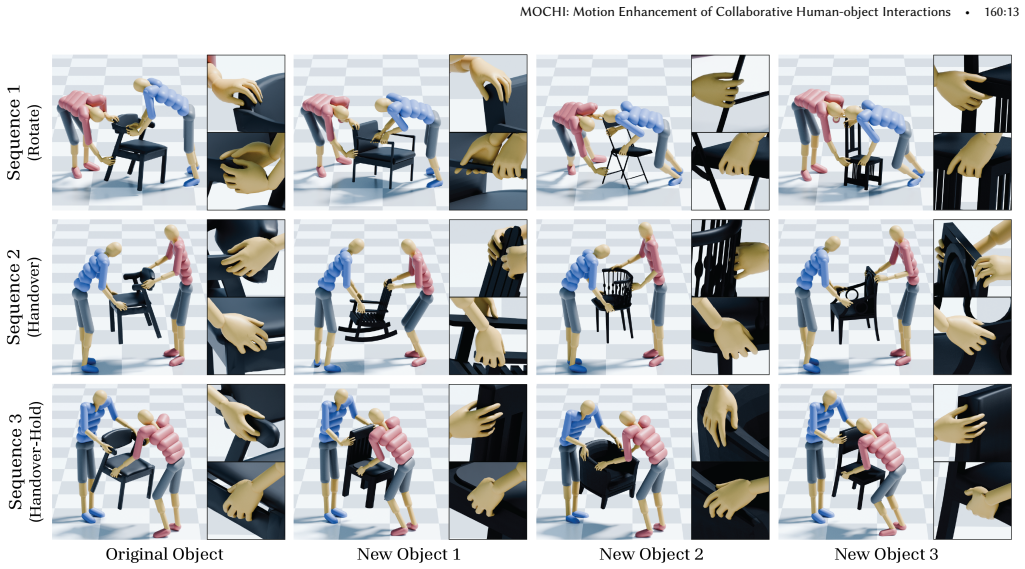 MOCHI: Motion Enhancement of Collaborative Human-object Interactions • 160:13

Sequence 1
(Rotate)

Sequence 2
(Handover)

Sequence 3
(Handover-Hold)

Original Object

New Object 1

New Object 2

New Object 3