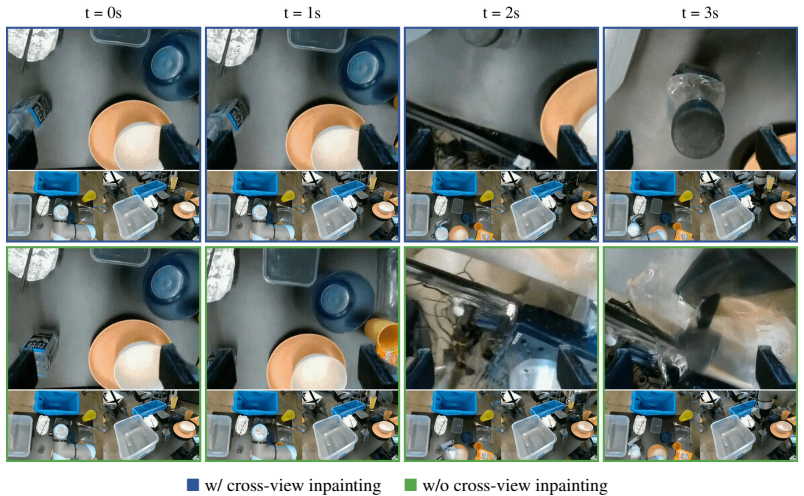 t = 0s t = 1s t = 2s t = 3s

w/ cross-view inpainting w/o cross-view inpainting