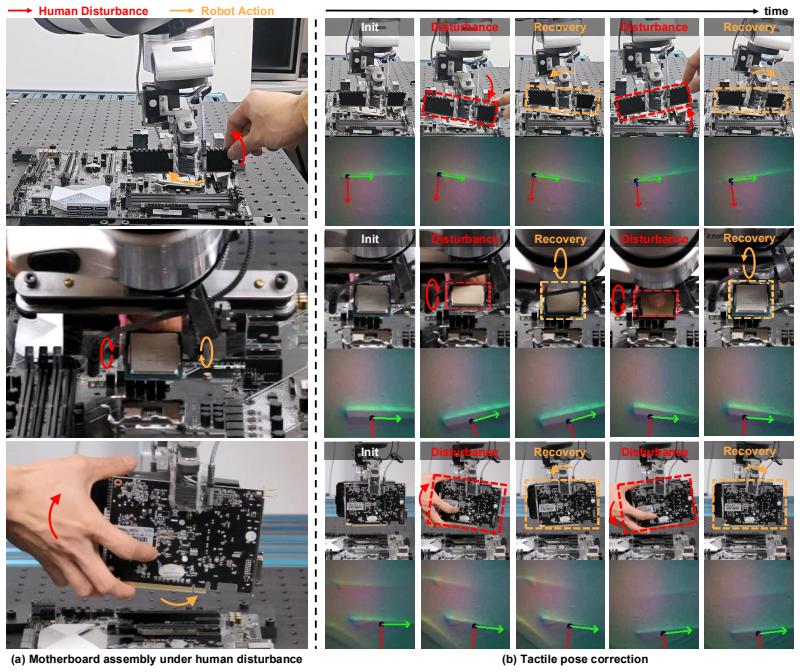 Human Disturbance
Robot Action
time

Init
Disturbance
Recovery
Disturbance
Recovery

Init
Disturbance
Recovery
Disturbance
Recovery

Init
Disturbance
Recovery
Disturbance
Recovery

(a) Motherboard assembly under human disturbance
(b) Tactile pose correction