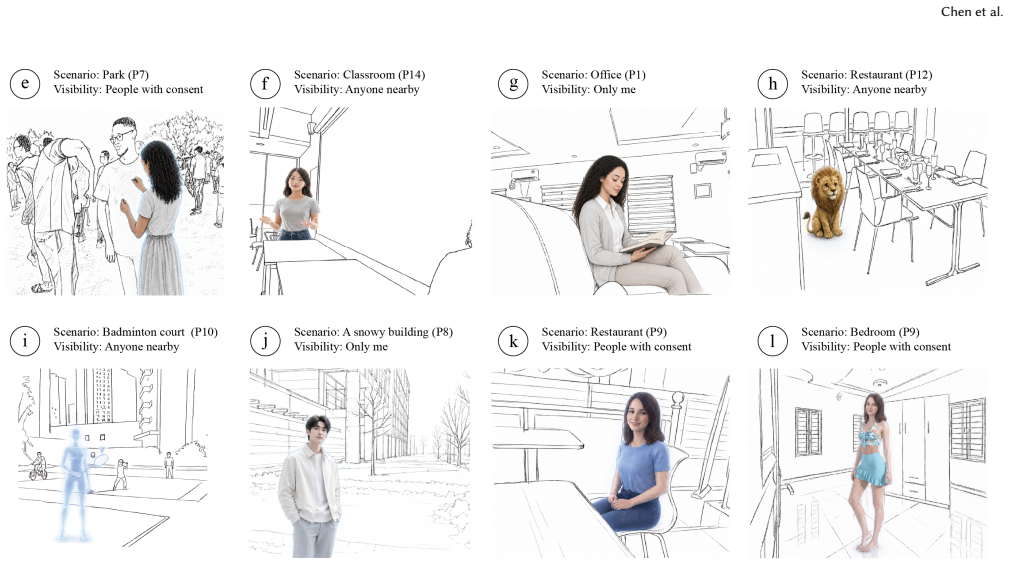 Chen et al.

e
Scenario: Park (P7)
Visibility: People with consent

f
Scenario: Classroom (P14)
Visibility: Anyone nearby

g
Scenario: Office (P1)
Visibility: Only me

h
Scenario: Restaurant (P12)
Visibility: Anyone nearby

i
Scenario: Badminton court (P10)
Visibility: Anyone nearby

j
Scenario: A snowy building (P8)
Visibility: Only me

k
Scenario: Restaurant (P9)
Visibility: People with consent

l
Scenario: Bedroom (P9)
Visibility: People with consent