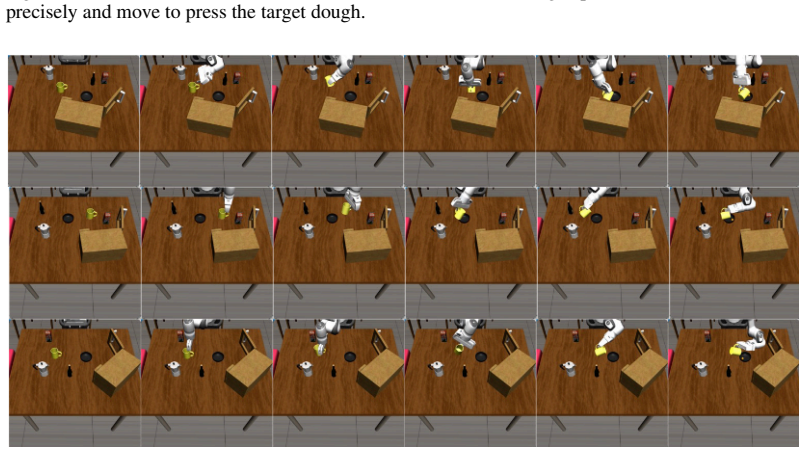 precisely and move to press the target dough.