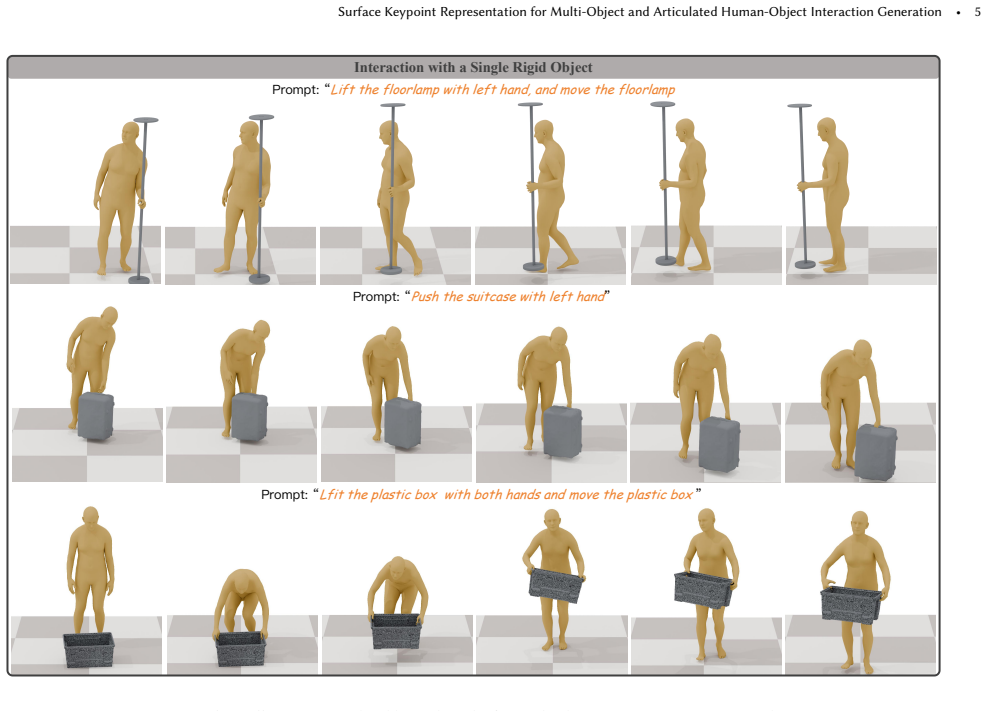 Surface Keypoint Representation for Multi-Object and Articulated Human-Object Interaction Generation • 5

Interaction with a Single Rigid Object

Prompt: "Lift the floorlamp with left hand, and move the floorlamp

Prompt: "Push the suitcase with left hand"

Prompt: "Lfit the plastic box with both hands and move the plastic box"